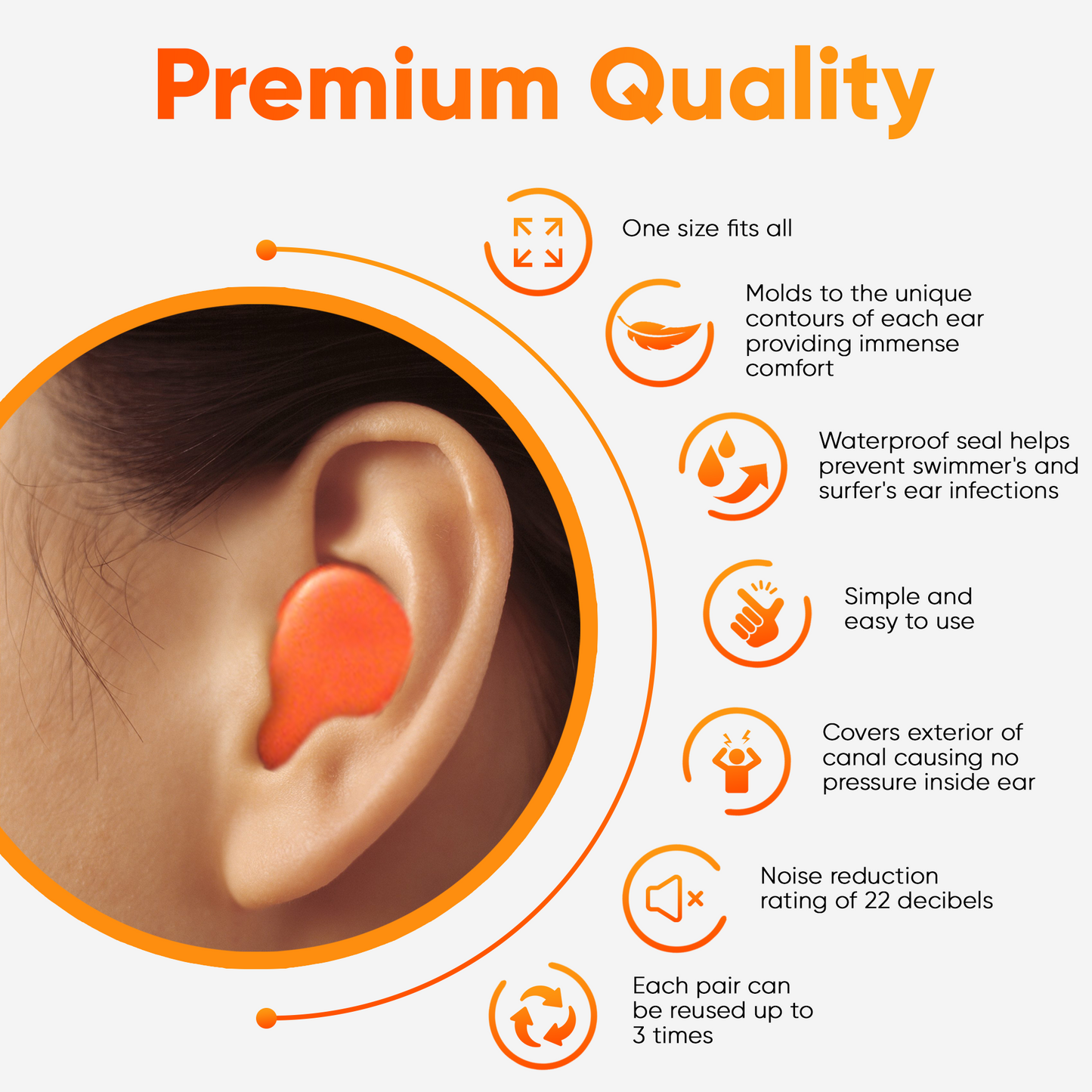 Premium Quality

One size fits all

Molds to the unique contours of each ear providing immense comfort

Waterproof seal helps prevent swimmer's and surfer's ear infections

Simple and easy to use

Covers exterior of canal causing no pressure inside ear

Noise reduction rating of 22 decibels

Each pair can be reused up to 3 times