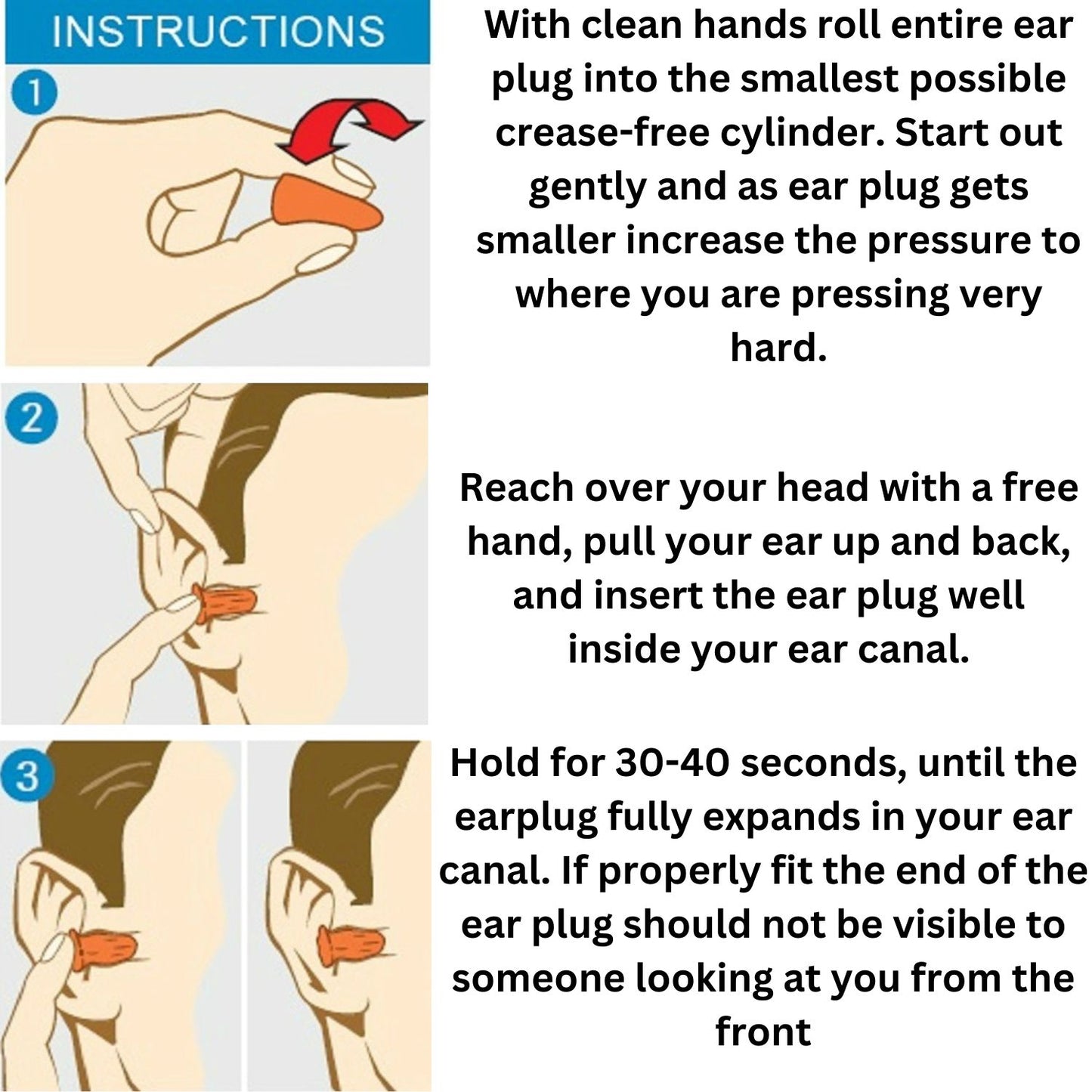 INSTRUCTIONS

1

With clean hands roll entire ear plug into the smallest possible crease-free cylinder. Start out gently and as ear plug gets smaller increase the pressure to where you are pressing very hard.

2

Reach over your head with a free hand, pull your ear up and back, and insert the ear plug well inside your ear canal.

3

Hold for 30-40 seconds, until the earplug fully expands in your ear canal. If properly fit the end of the ear plug should not be visible to someone looking at you from the front